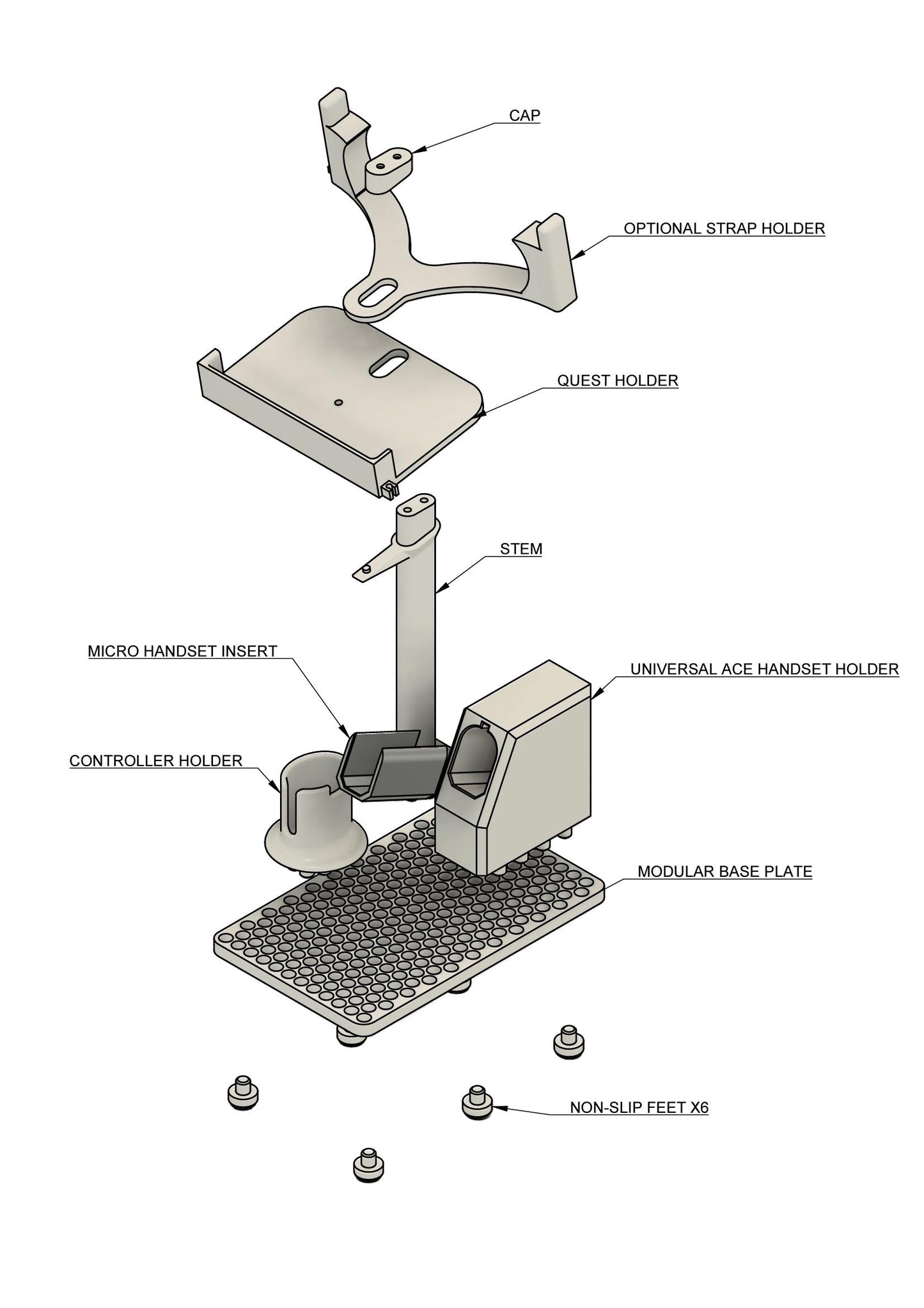 CAP

OPTIONAL STRAP HOLDER

QUEST HOLDER

STEM

MICRO HANDSET INSERT

UNIVERSAL ACE HANDSET HOLDER

CONTROLLER HOLDER

MODULAR BASE PLATE

NON-SLIP FEET X6